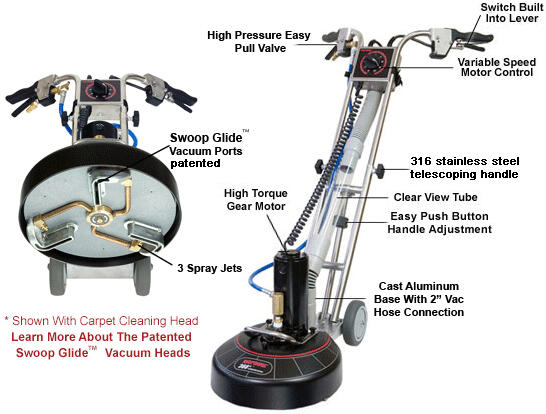 Switch Built Into Lever

High Pressure Easy Pull Valve

Variable Speed Motor Control

Swoop Glide™ Vacuum Ports patented

316 stainless steel telescoping handle

High Torque Gear Motor

Clear View Tube

Easy Push Button Handle Adjustment

3 Spray Jets

Cast Aluminum Base With 2" Vac Hose Connection

* Shown With Carpet Cleaning Head

Learn More About The Patented Swoop Glide™ Vacuum Heads